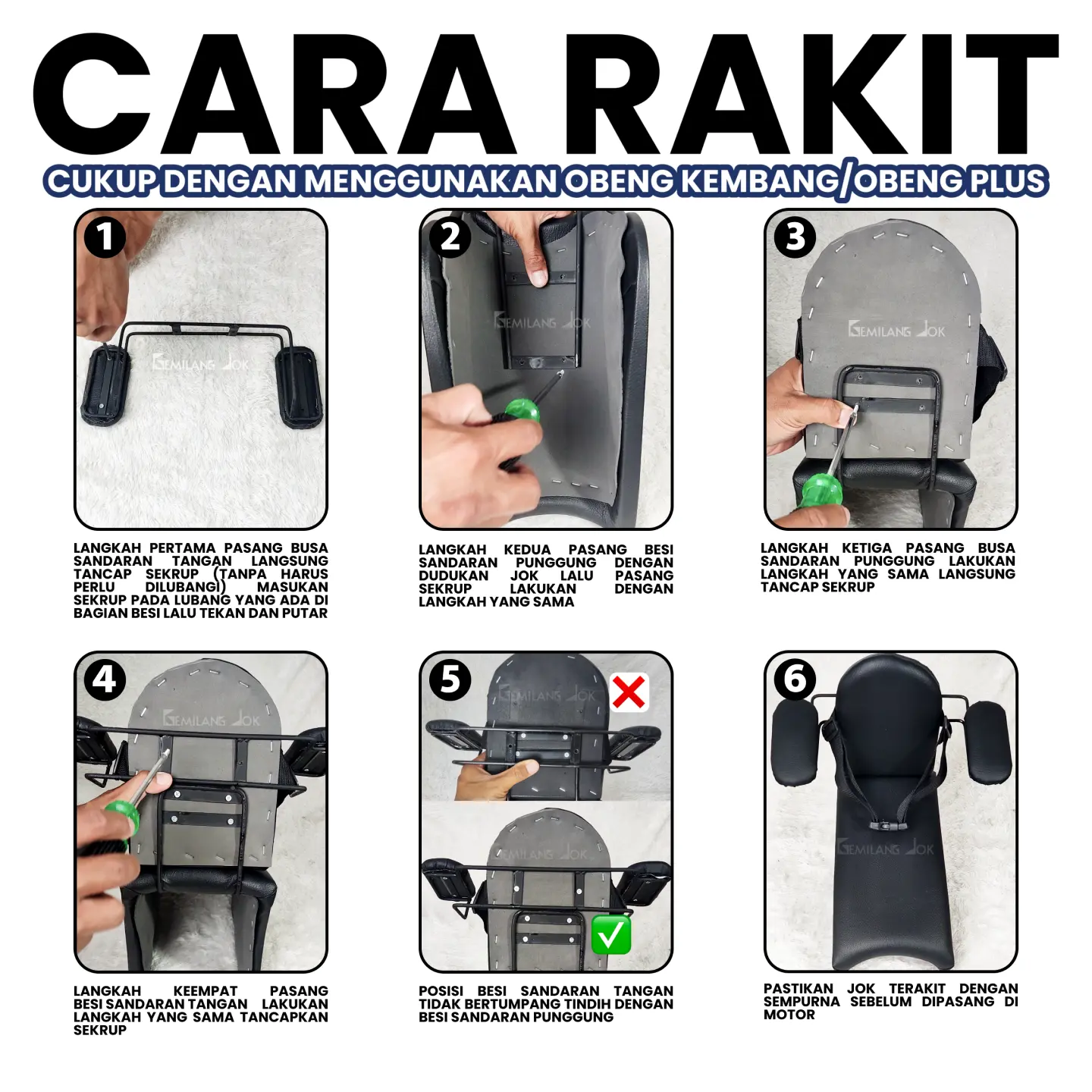 CARA RAKIT

CUKUP DENGAN MENGGUNAKAN OBENG KEMBANG/OBENG PLUS

1

GEMILANG JOK

LANGKAH PERTAMA PASANG BUSA SANDARAN TANGAN LANGSUNG TANCAP SEKRUP (TANPA HARUS PERLU DILUBANGI) MASUKAN SEKRUP PADA LUBANG YANG ADA DI BAGIAN BESI LALU TEKAN DAN PUTAR

2

GEMILANG JOK

LANGKAH KEDUA PASANG BESI SANDARAN PUNGGUNG DENGAN DUDUKAN JOK LALU PASANG SEKRUP LAKUKAN DENGAN LANGKAH YANG SAMA

3

GEMILANG JOK

LANGKAH KETIGA PASANG BUSA SANDARAN PUNGGUNG LAKUKAN LANGKAH YANG SAMA LANGSUNG TANCAP SEKRUP

4

GEMILANG JOK

LANGKAH KEEMPAT PASANG BESI SANDARAN TANGAN LAKUKAN LANGKAH YANG SAMA TANCAPKAN SEKRUP

5

GEMILANG JOK

GEMILANG JOK

POSISI BESI SANDARAN TANGAN TIDAK BERTUMPANG TINDIH DENGAN BESI SANDARAN PUNGGUNG

6

GEMILANG JOK

PASTIKAN JOK TERAKIT DENGAN SEMPURNA SEBELUM DIPASANG DI MOTOR