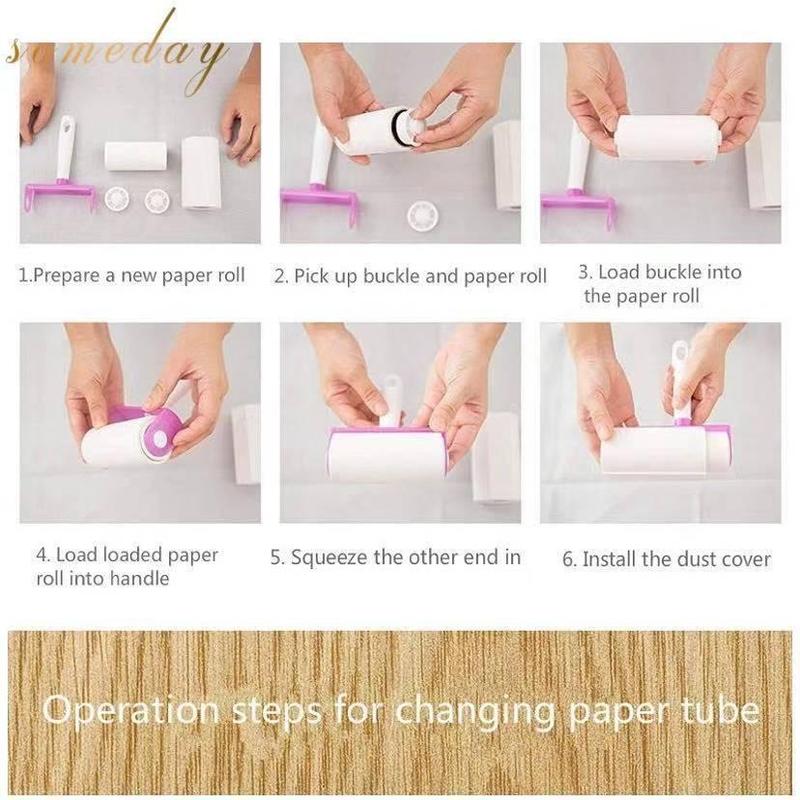 someday

1.Prepare a new paper roll

2. Pick up buckle and paper roll

3. Load buckle into the paper roll

4. Load loaded paper roll into handle

5. Squeeze the other end in

6. Install the dust cover

Operation steps for changing paper tube